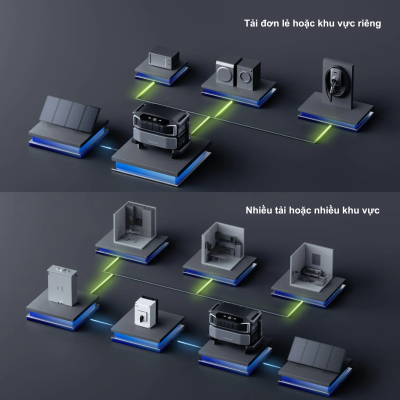 Tải đơn lẻ hoặc khu vực riêng

Nhiều tải hoặc nhiều khu vực